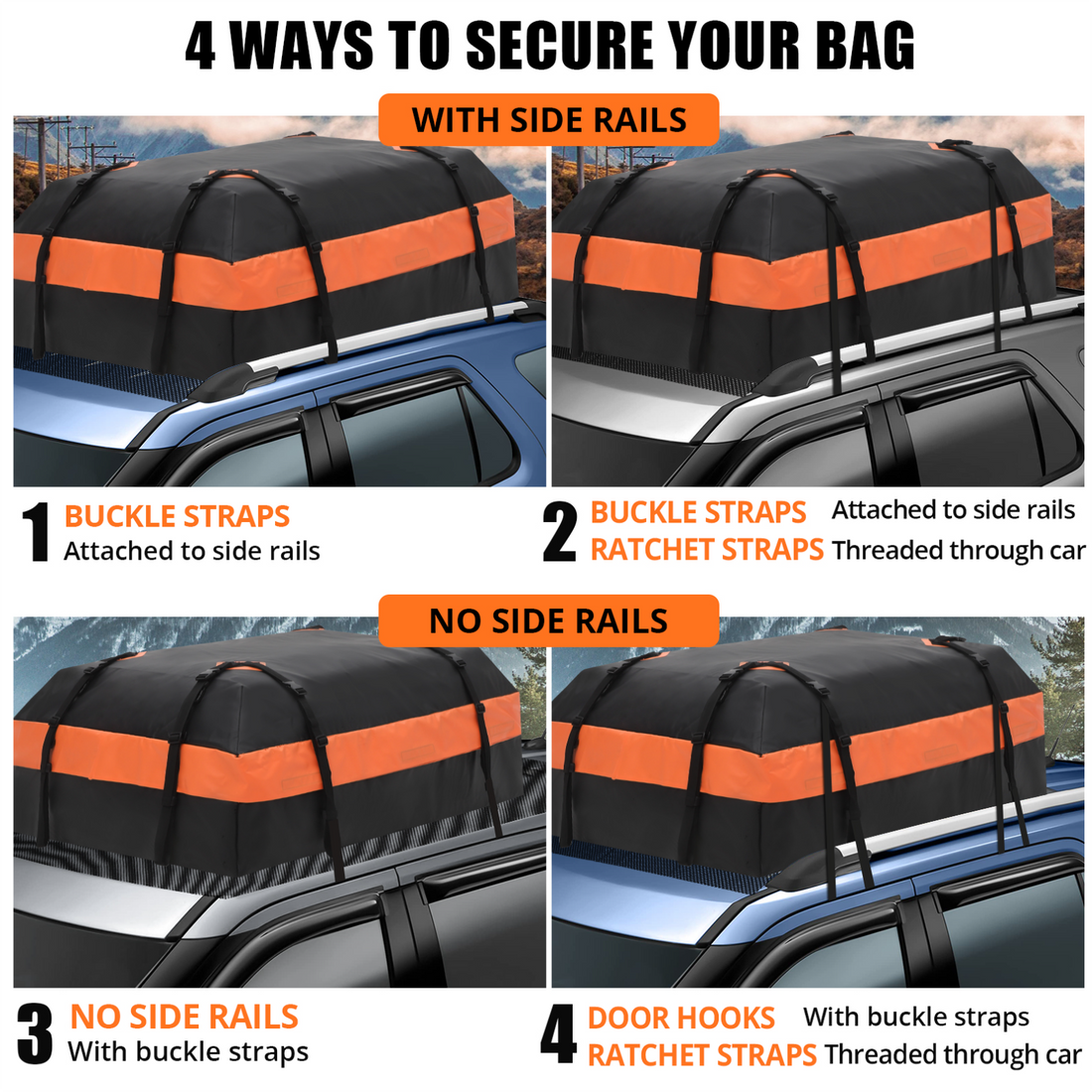 4 WAYS TO SECURE YOUR BAG

WITH SIDE RAILS

1 BUCKLE STRAPS
Attached to side rails

2 BUCKLE STRAPS Attached to side rails
RATCHET STRAPS Threaded through car

NO SIDE RAILS

3 NO SIDE RAILS
With buckle straps

4 DOOR HOOKS With buckle straps
RATCHET STRAPS Threaded through car