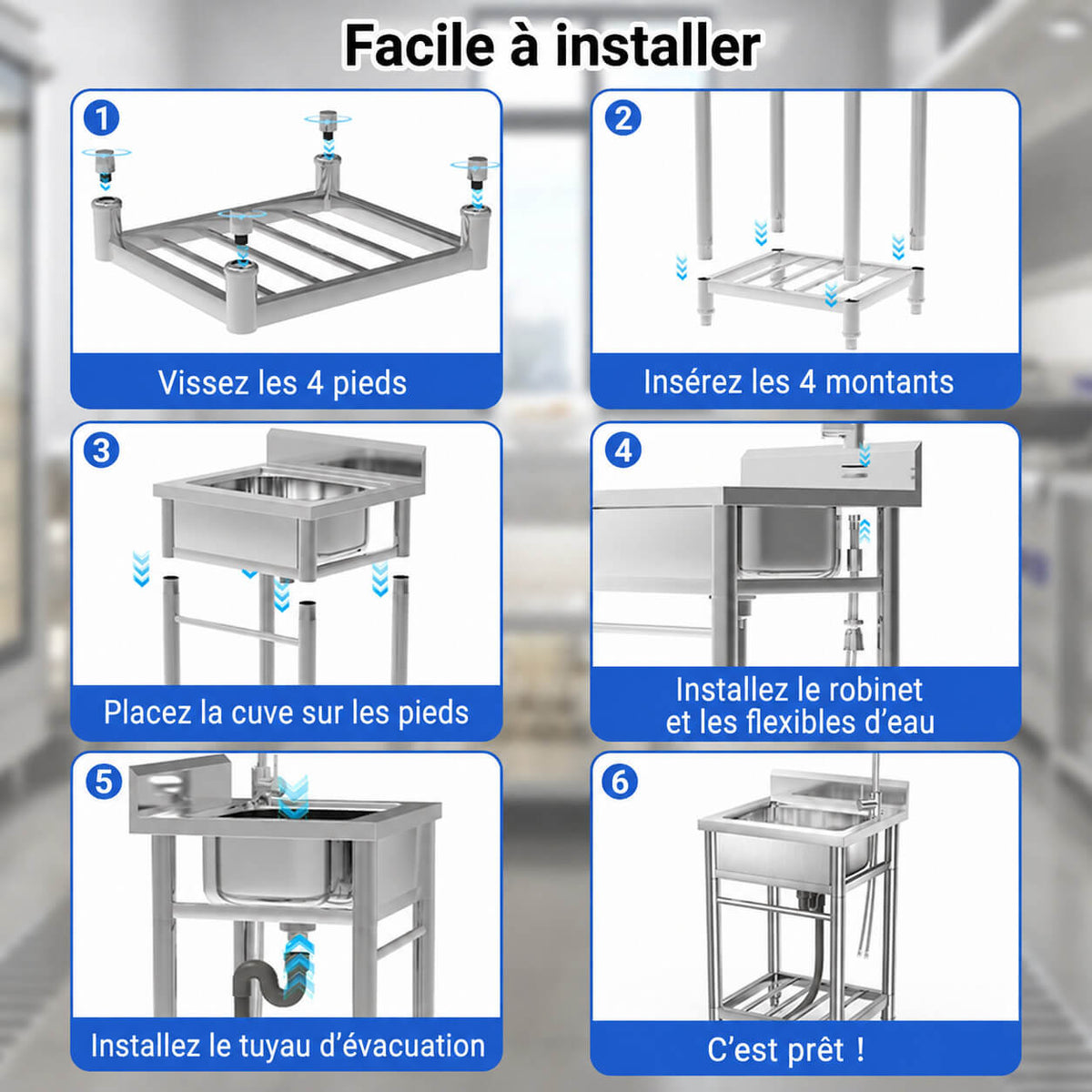 Facile à installer

1
Vissez les 4 pieds

2
Insérez les 4 montants

3
Placez la cuve sur les pieds

4
Installez le robinet et les flexibles d'eau

5
Installez le tuyau d'évacuation

6
C'est prêt !