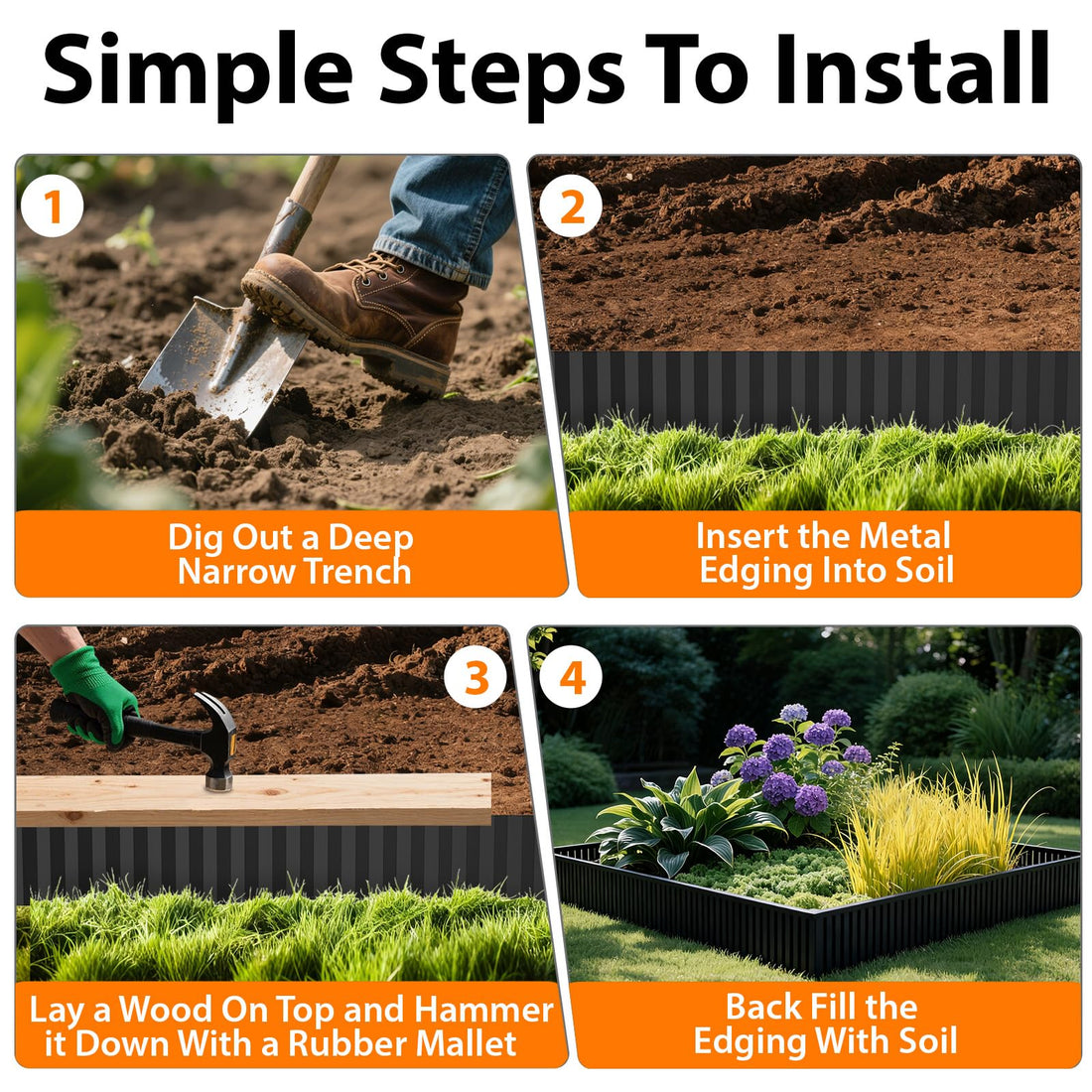 Simple Steps To Install

1

Dig Out a Deep Narrow Trench

2

Insert the Metal Edging Into Soil

3

Lay a Wood On Top and Hammer it Down With a Rubber Mallet

4

Back Fill the Edging With Soil