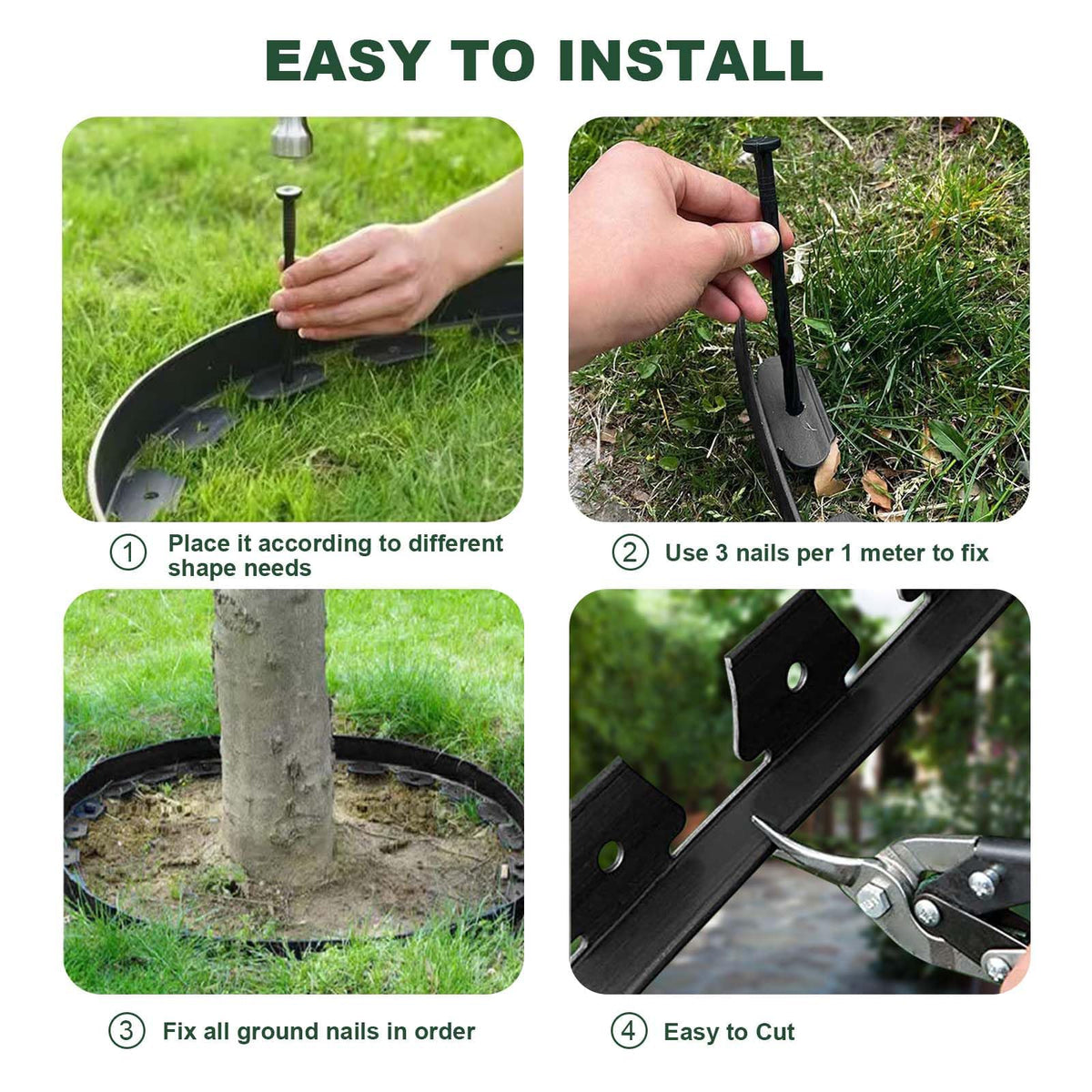 EASY TO INSTALL

① Place it according to different shape needs

② Use 3 nails per 1 meter to fix

③ Fix all ground nails in order

④ Easy to Cut