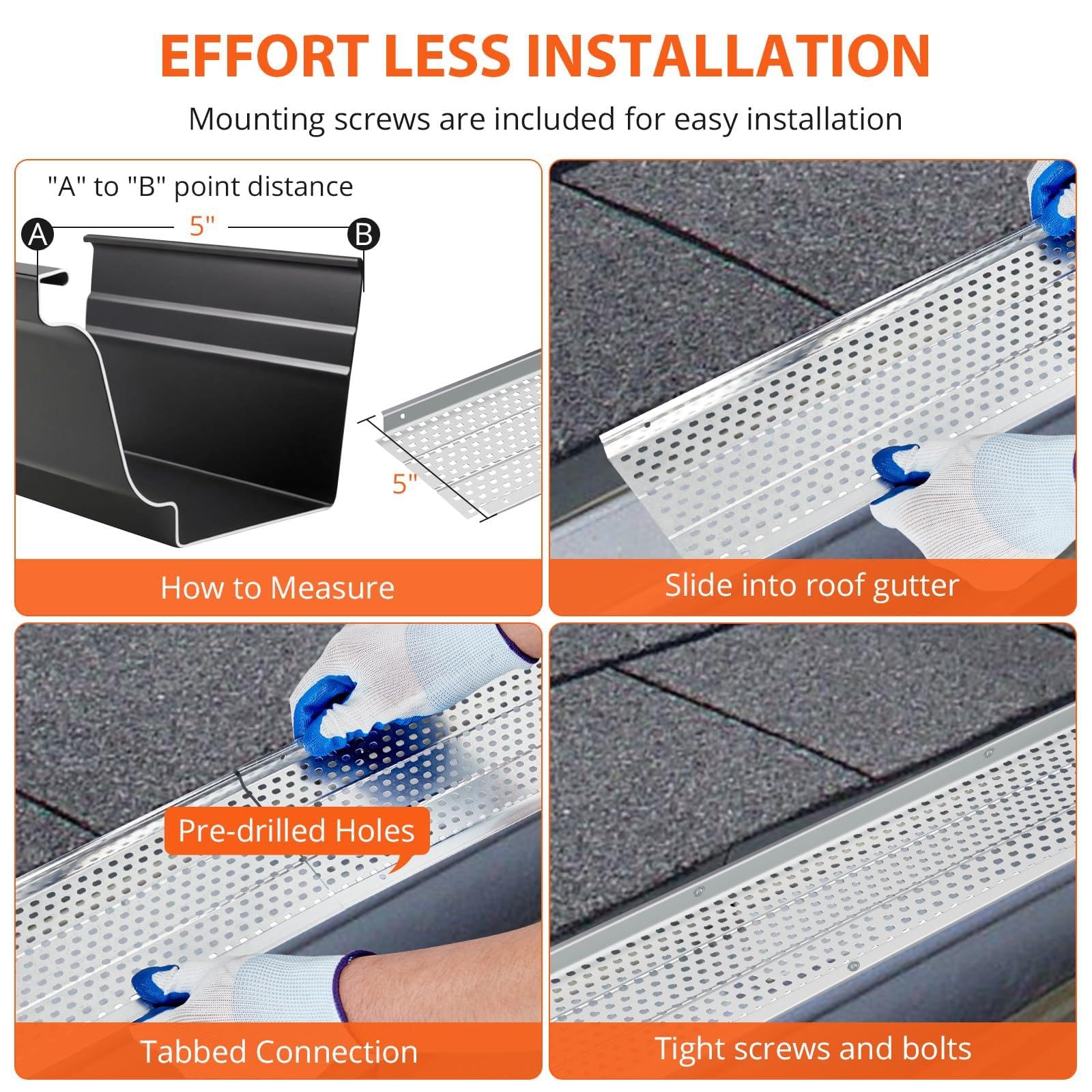 EFFORT LESS INSTALLATION

Mounting screws are included for easy installation

"A" to "B" point distance

A

5"

B

5"

How to Measure

Slide into roof gutter

Pre-drilled Holes

Tabbed Connection

Tight screws and bolts