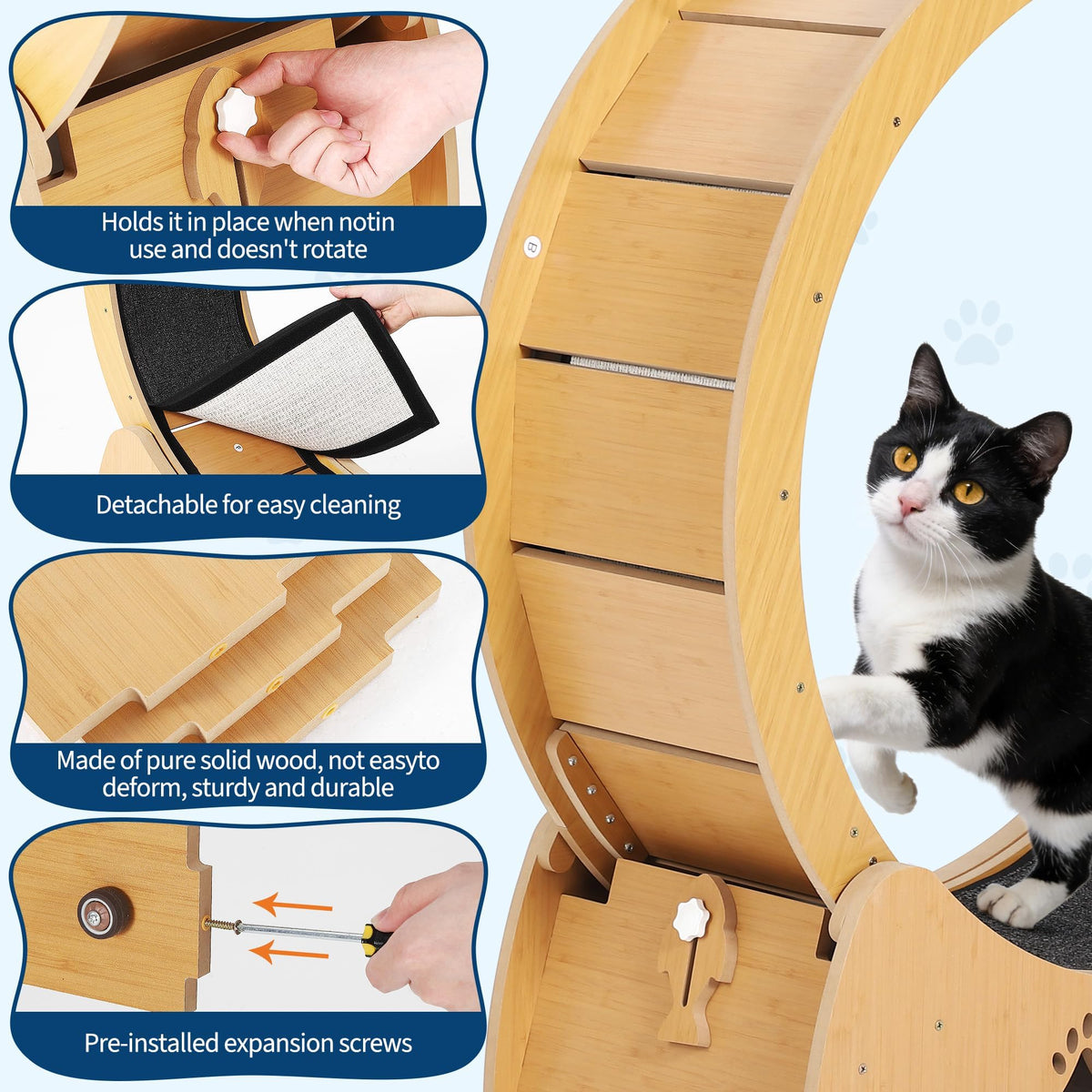 Holds it in place when notin use and doesn't rotate

Detachable for easy cleaning

Made of pure solid wood, not easyto deform, sturdy and durable

Pre-installed expansion screws