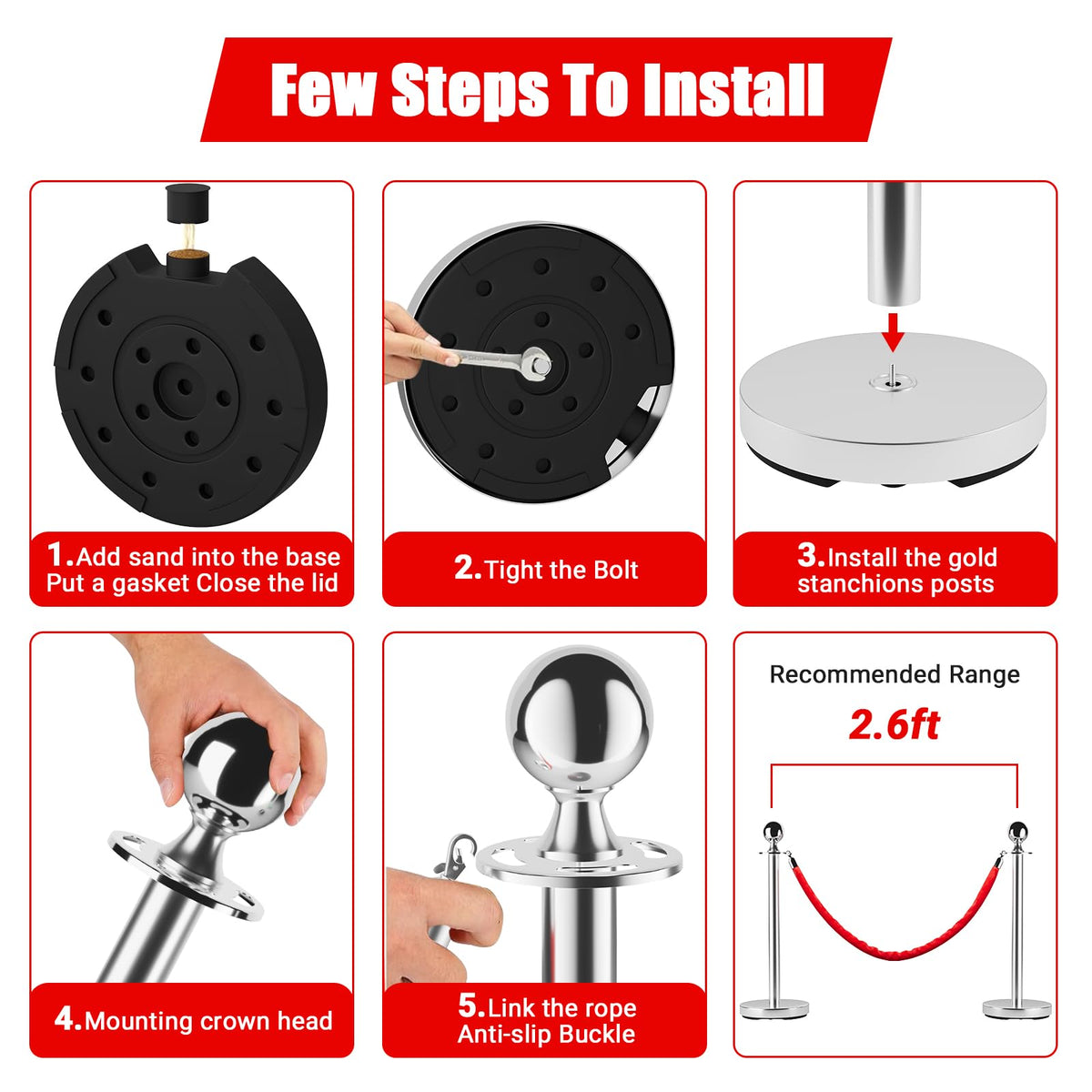 Few Steps To Install

1.Add sand into the base Put a gasket Close the lid

2.Tight the Bolt

3.Install the gold stanchions posts

4.Mounting crown head

5.Link the rope Anti-slip Buckle

Recommended Range

2.6ft