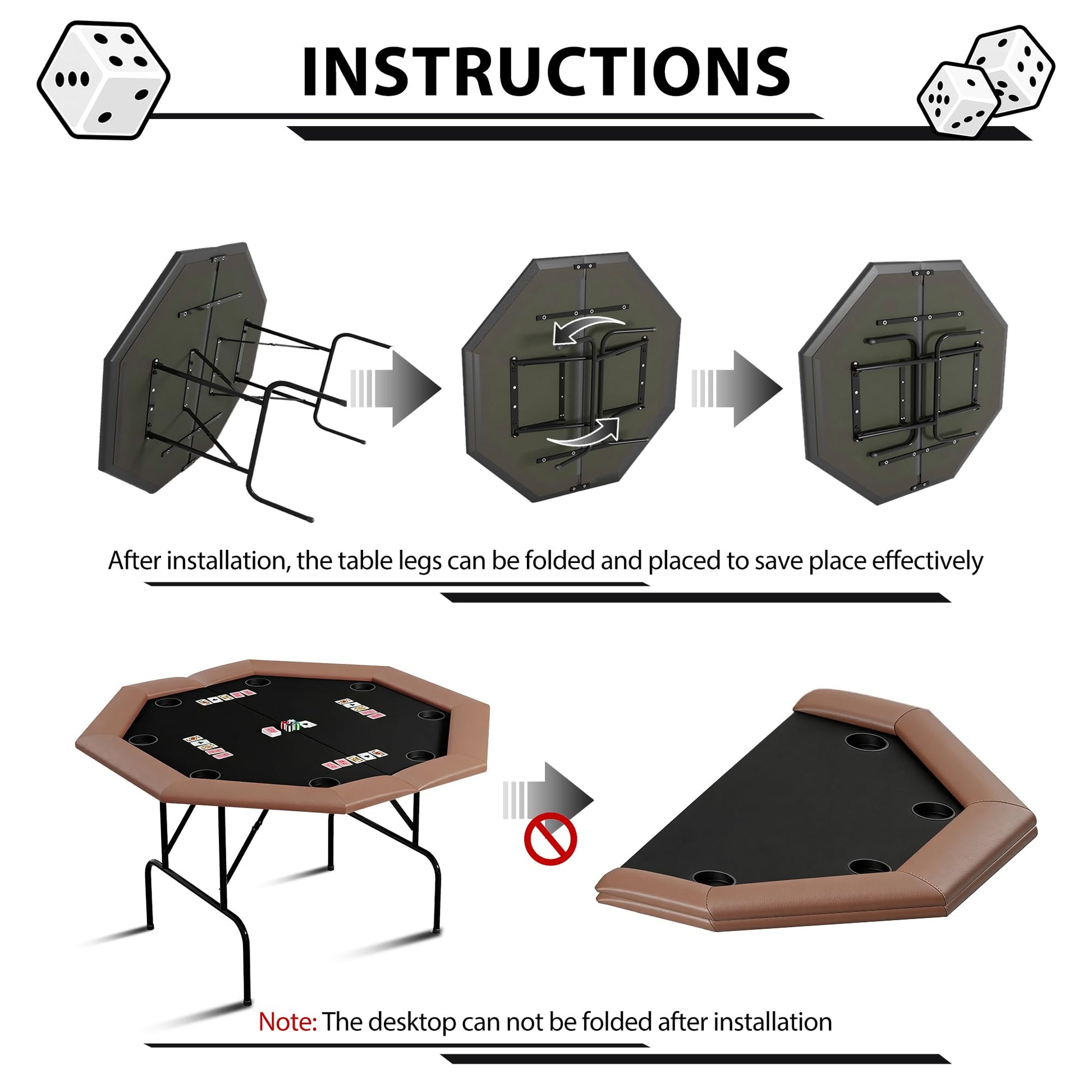 INSTRUCTIONS

After installation, the table legs can be folded and placed to save place effectively

Note: The desktop can not be folded after installation