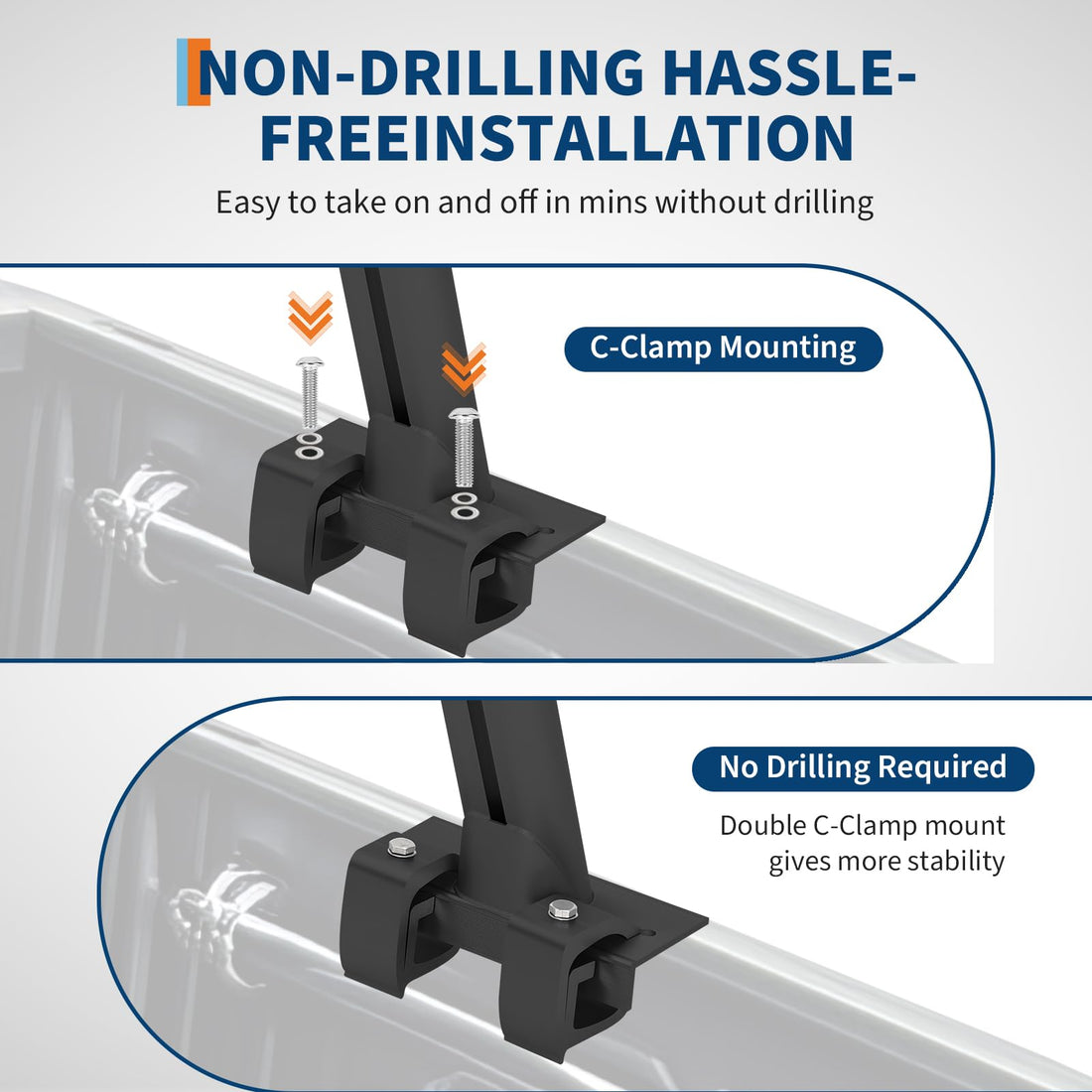 NON-DRILLING HASSLE-FREEINSTALLATION

Easy to take on and off in mins without drilling

C-Clamp Mounting

No Drilling Required

Double C-Clamp mount gives more stability