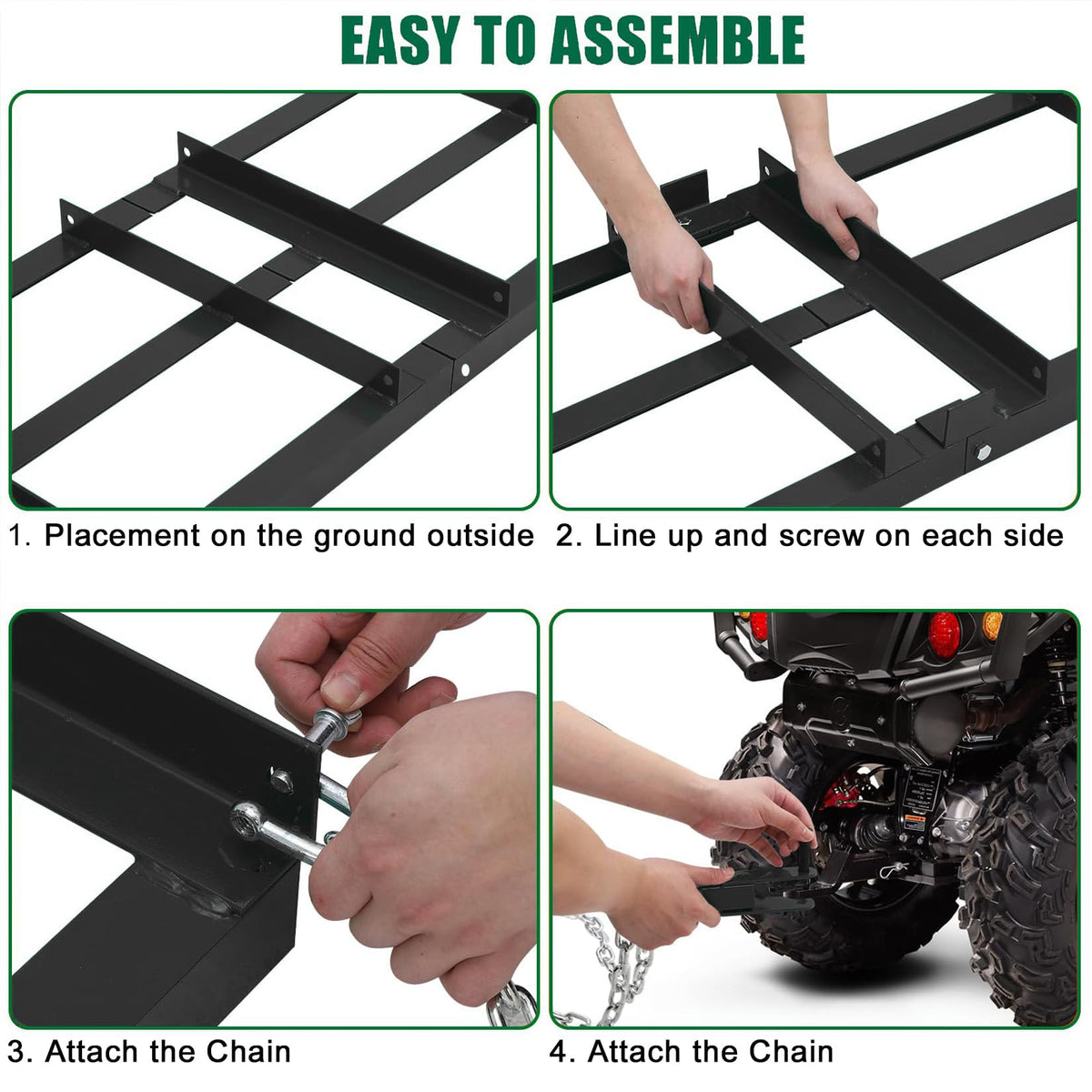 EASY TO ASSEMBLE

1. Placement on the ground outside

2. Line up and screw on each side

3. Attach the Chain

4. Attach the Chain