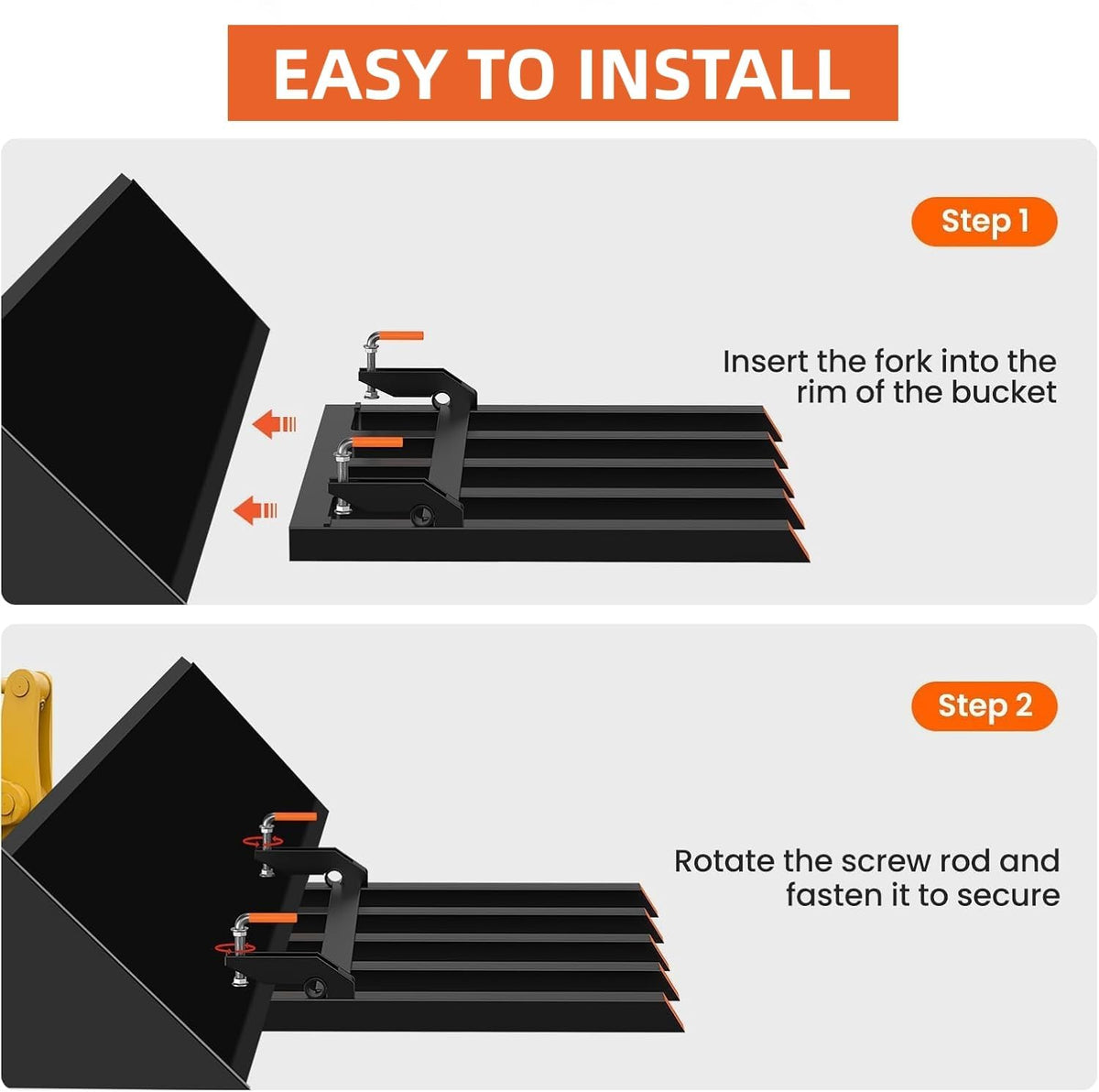 EASY TO INSTALL

Step 1

Insert the fork into the rim of the bucket

Step 2

Rotate the screw rod and fasten it to secure