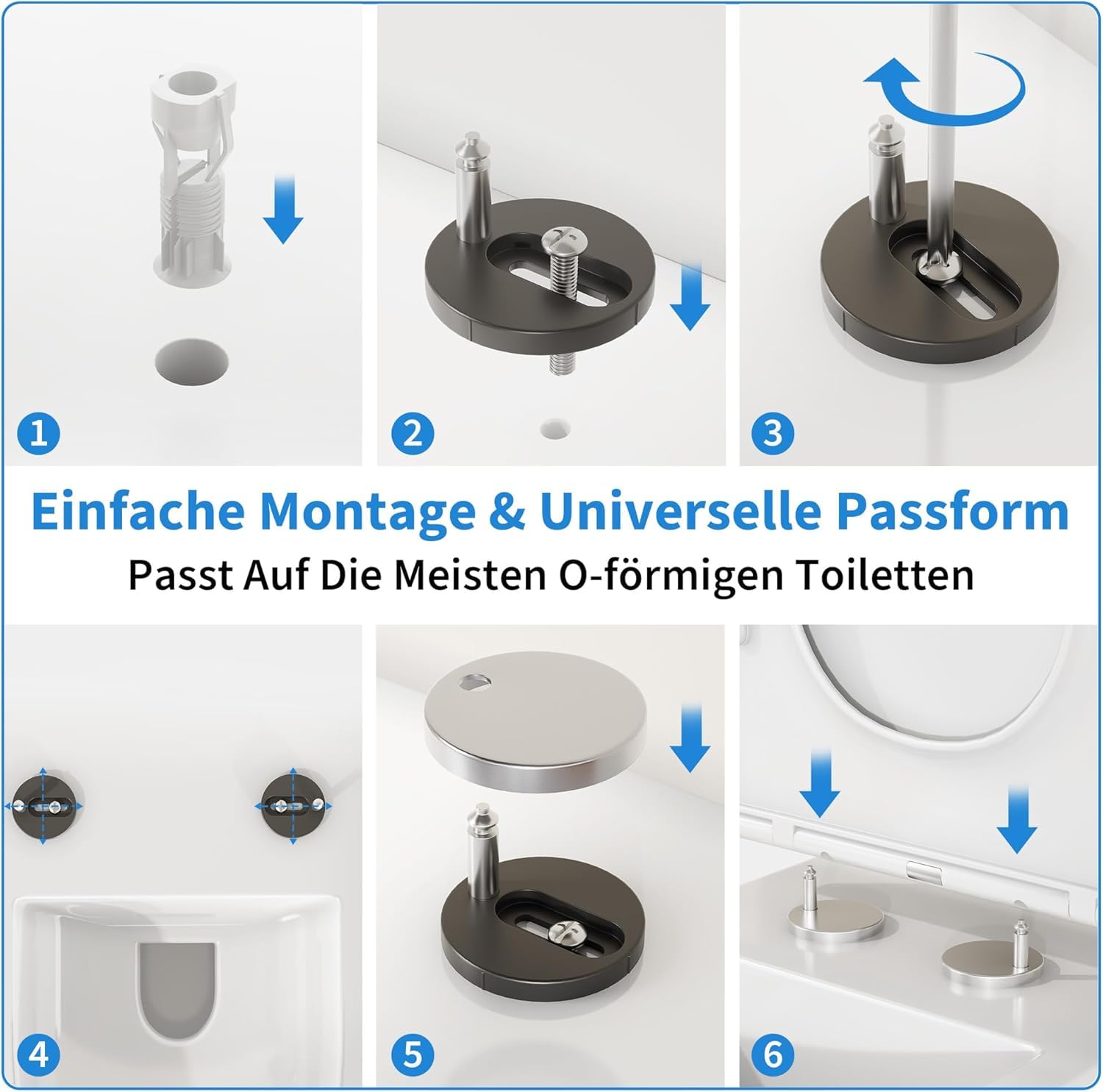 1

2

3

Einfache Montage & Universelle Passform

Passt Auf Die Meisten O-förmigen Toiletten

4

5

6