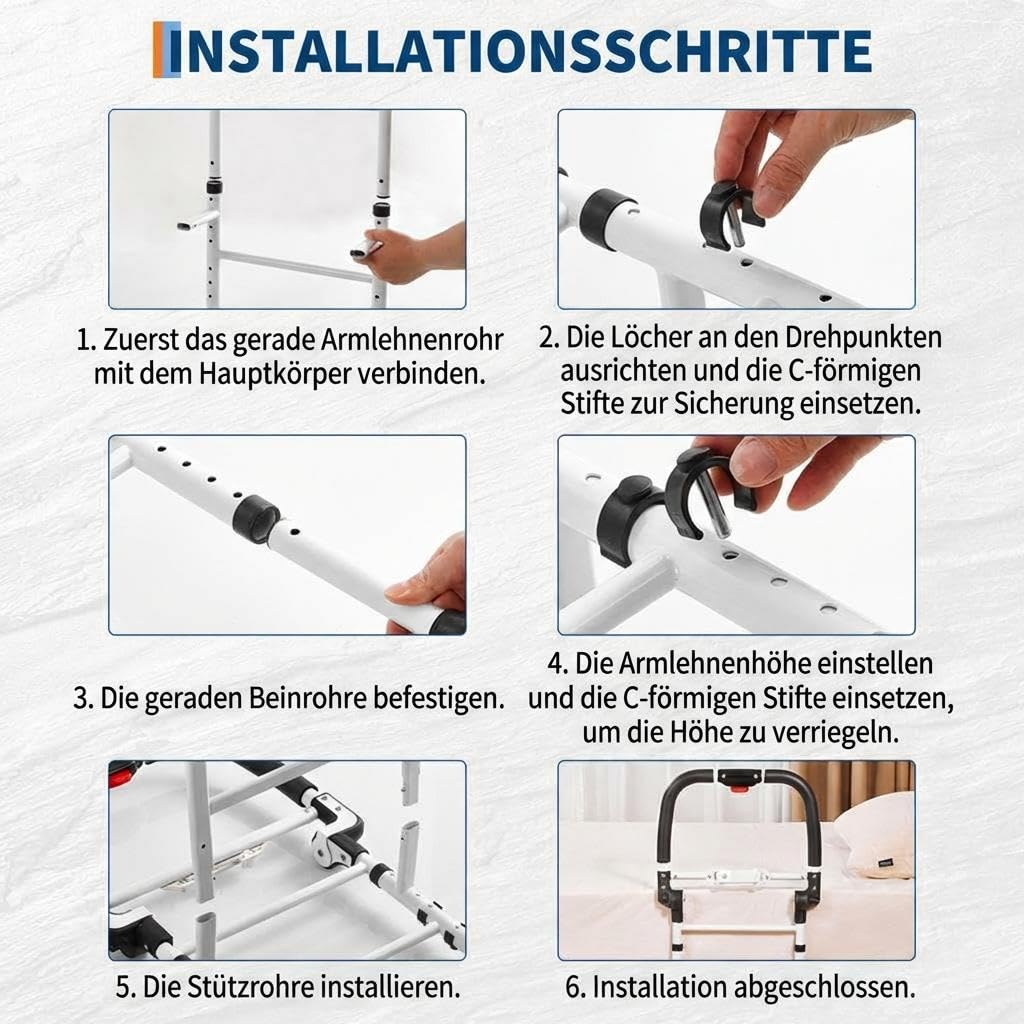 INSTALLATIONSSCHRITTE

1. Zuerst das gerade Armlehnenrohr mit dem Hauptkörper verbinden.

2. Die Löcher an den Drehpunkten ausrichten und die C-förmigen Stifte zur Sicherung einsetzen.

3. Die geraden Beinrohre befestigen.

4. Die Armlehnenhöhe einstellen und die C-förmigen Stifte einsetzen, um die Höhe zu verriegeln.

5. Die Stützrohre installieren.

6. Installation abgeschlossen.