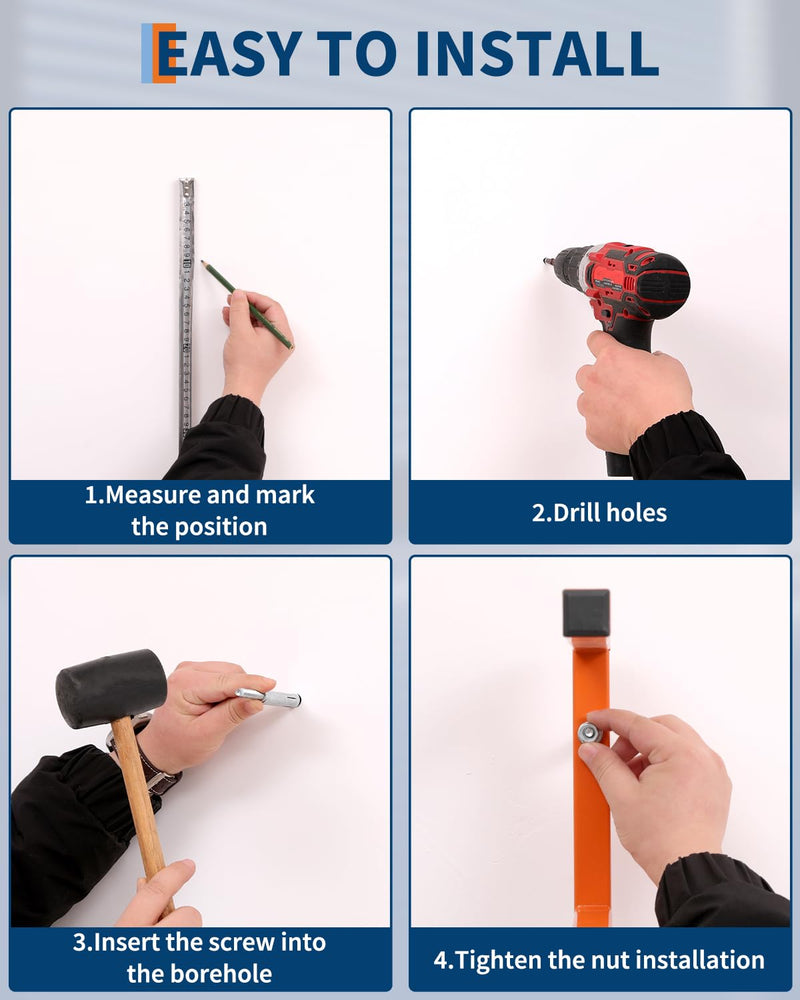 EASY TO INSTALL

1.Measure and mark the position

2.Drill holes

3.Insert the screw into the borehole

4.Tighten the nut installation