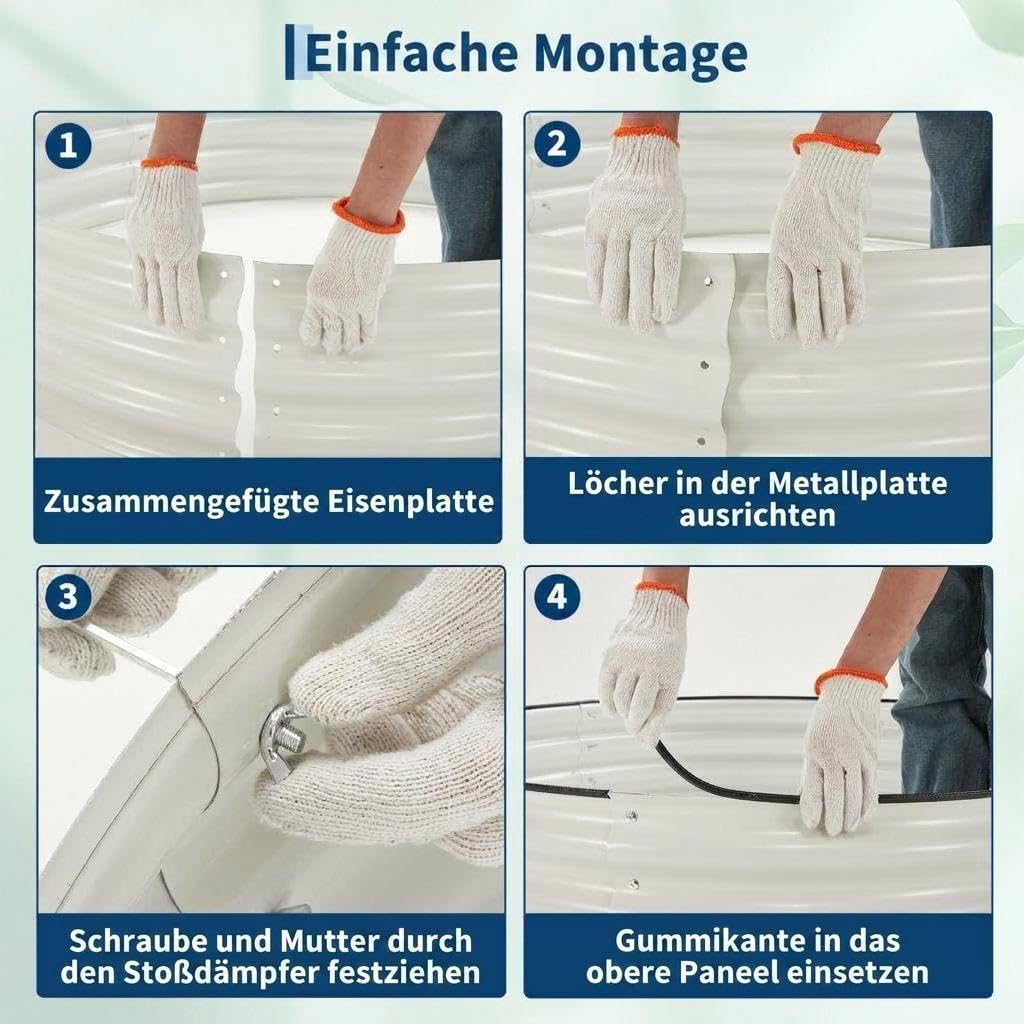 Einfache Montage

1
Zusammengefügte Eisenplatte

2
Löcher in der Metallplatte ausrichten

3
Schraube und Mutter durch den Stoßdämpfer festziehen

4
Gummikante in das obere Paneel einsetzen