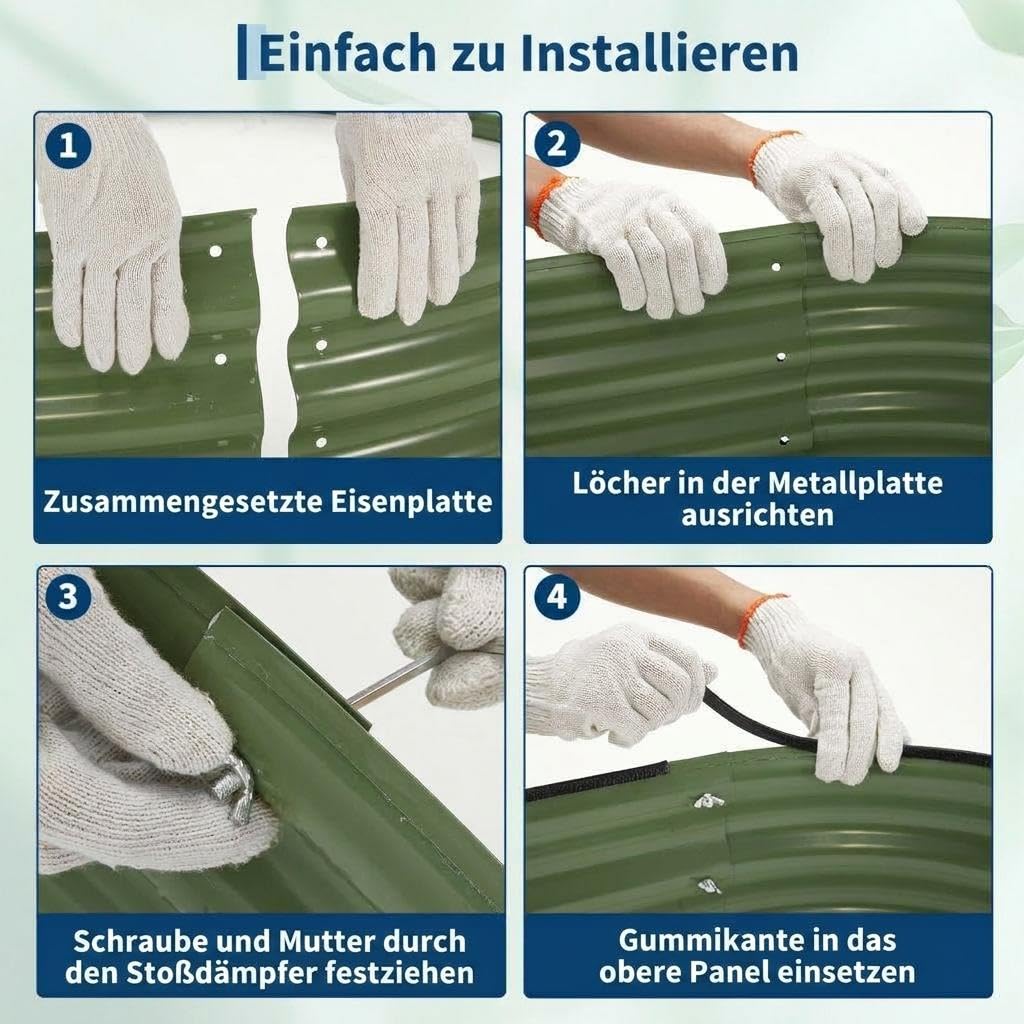 Einfach zu Installieren

1

Zusammengesetzte Eisenplatte

2

Löcher in der Metallplatte ausrichten

3

Schraube und Mutter durch den Stoßdämpfer festziehen

4

Gummikante in das obere Panel einsetzen