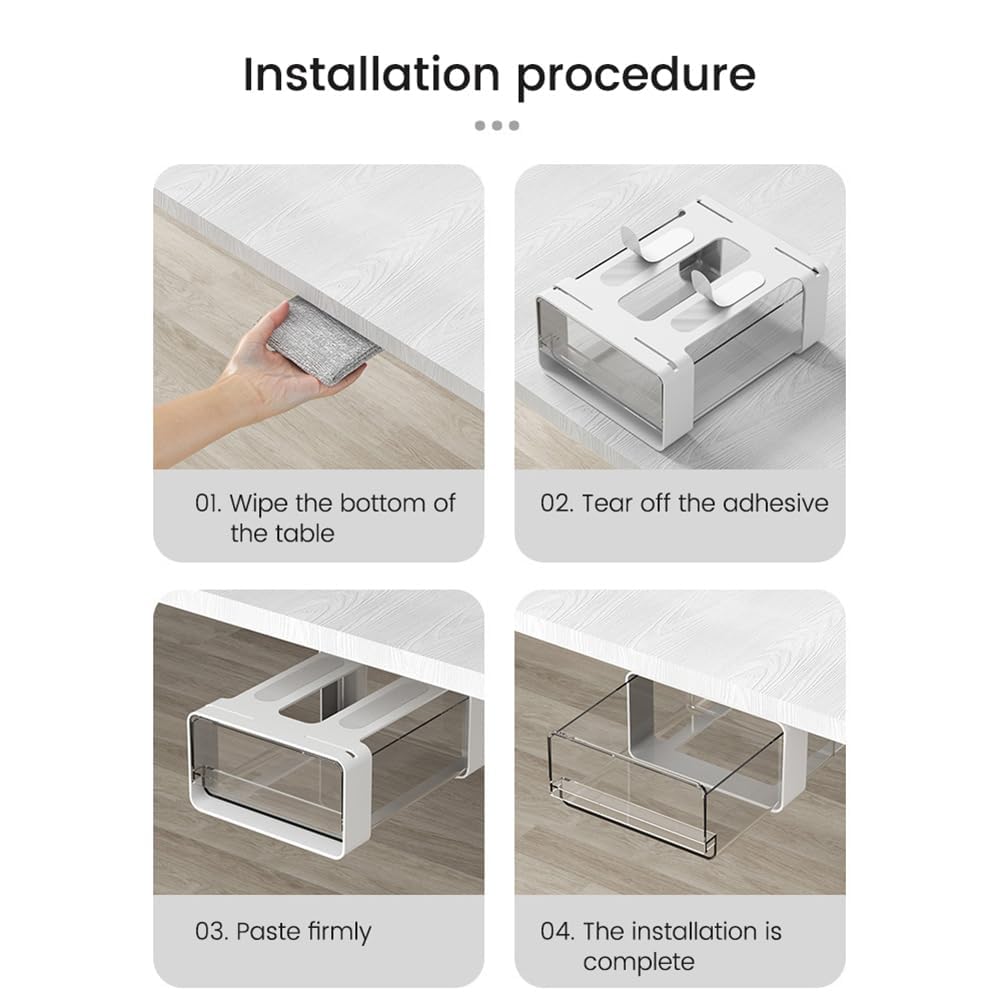 Installation procedure

01. Wipe the bottom of the table

02. Tear off the adhesive

03. Paste firmly

04. The installation is complete