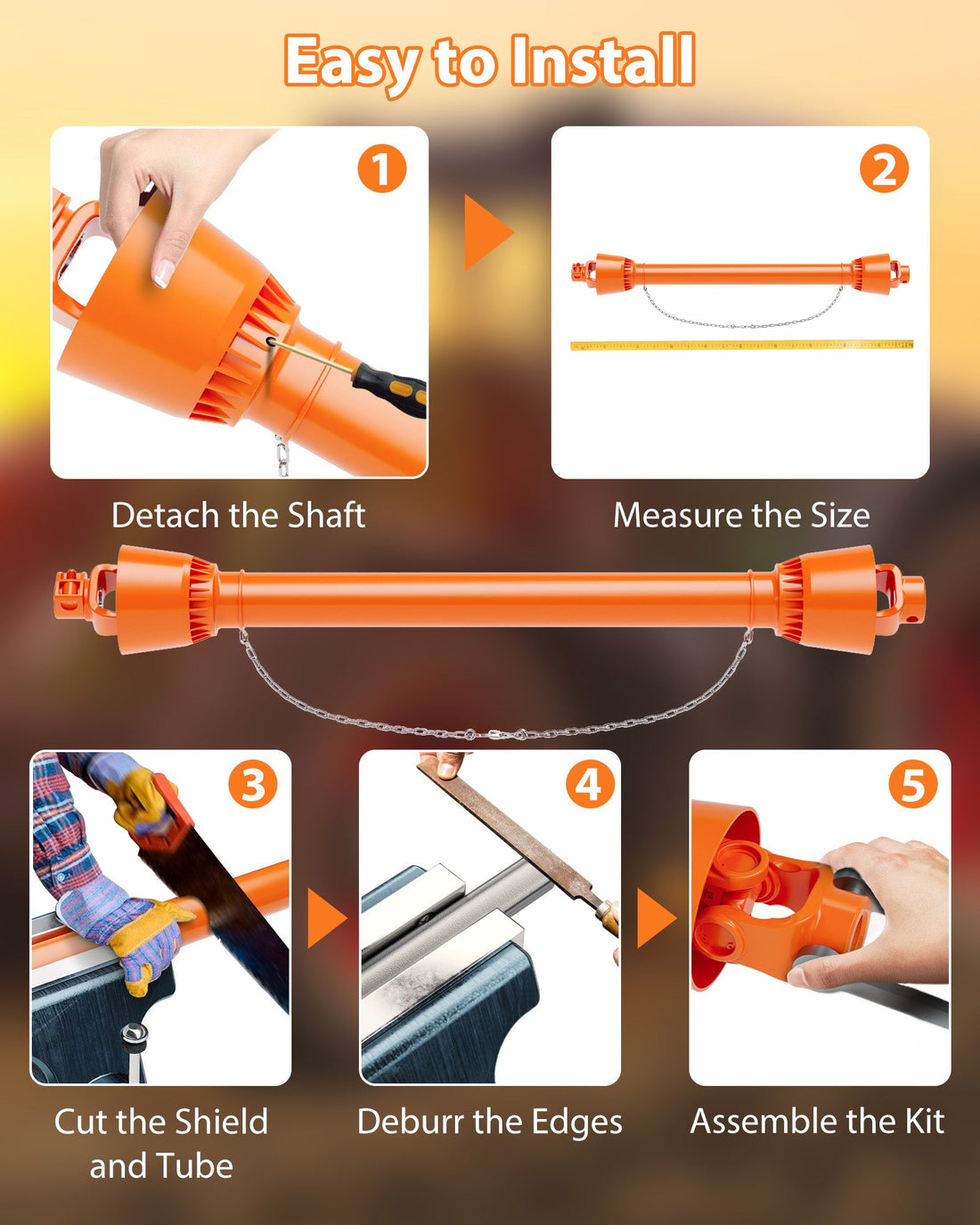 Easy to Install

1

Detach the Shaft

2

Measure the Size

3

Cut the Shield and Tube

4

Deburr the Edges

5

Assemble the Kit