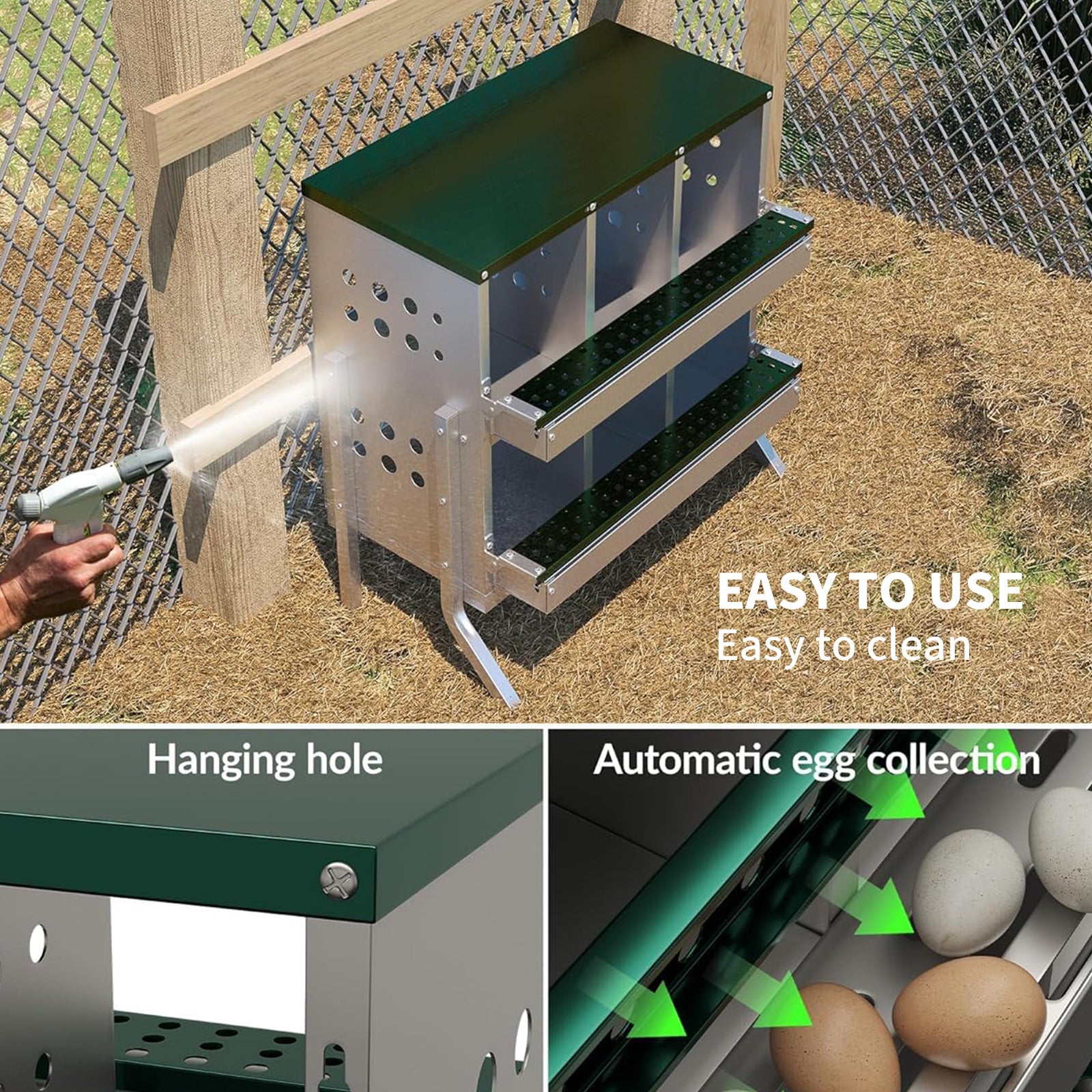 EASY TO USE
Easy to clean

Hanging hole

Automatic egg collection